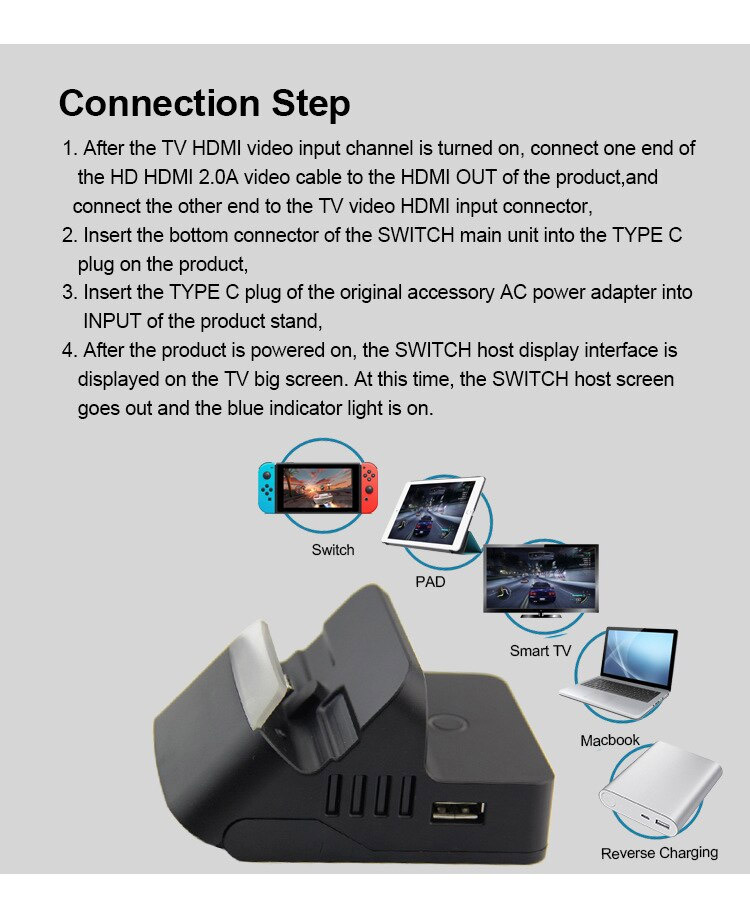 Connection Step

1. After the TV HDMI video input channel is turned on, connect one end of the HD HDMI 2.0A video cable to the HDMI OUT of the product,and connect the other end to the TV video HDMI input connector,

2. Insert the bottom connector of the SWITCH main unit into the TYPE C plug on the product,

3. Insert the TYPE C plug of the original accessory AC power adapter into INPUT of the product stand,

4. After the product is powered on, the SWITCH host display interface is displayed on the TV big screen. At this time, the SWITCH host screen goes out and the blue indicator light is on.

Switch

PAD

Smart TV

Macbook

Reverse Charging