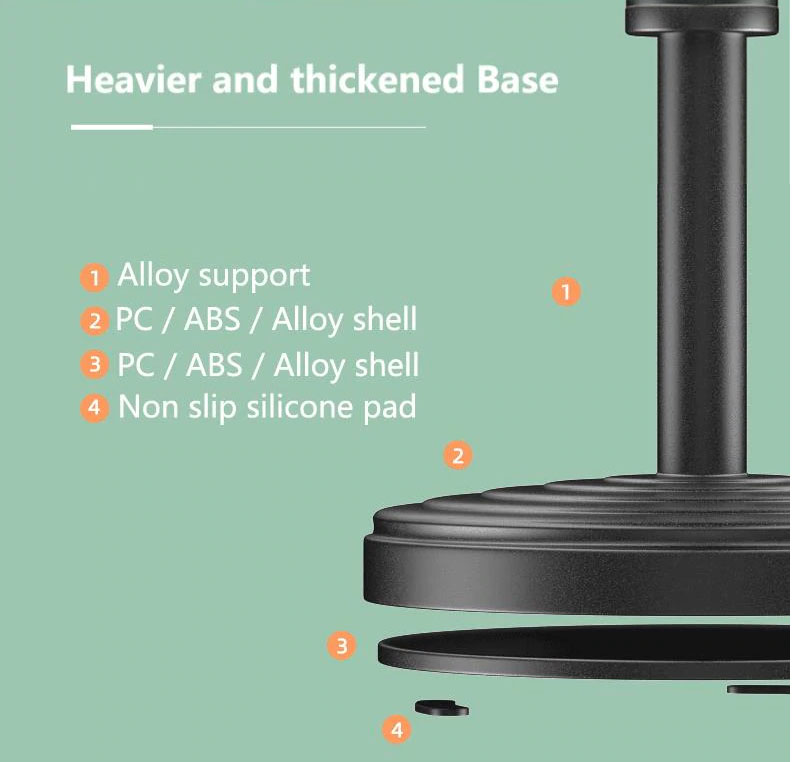 Heavier and thickened Base

1 Alloy support
2 PC / ABS / Alloy shell
3 PC / ABS / Alloy shell
4 Non slip silicone pad

1

2

3

4