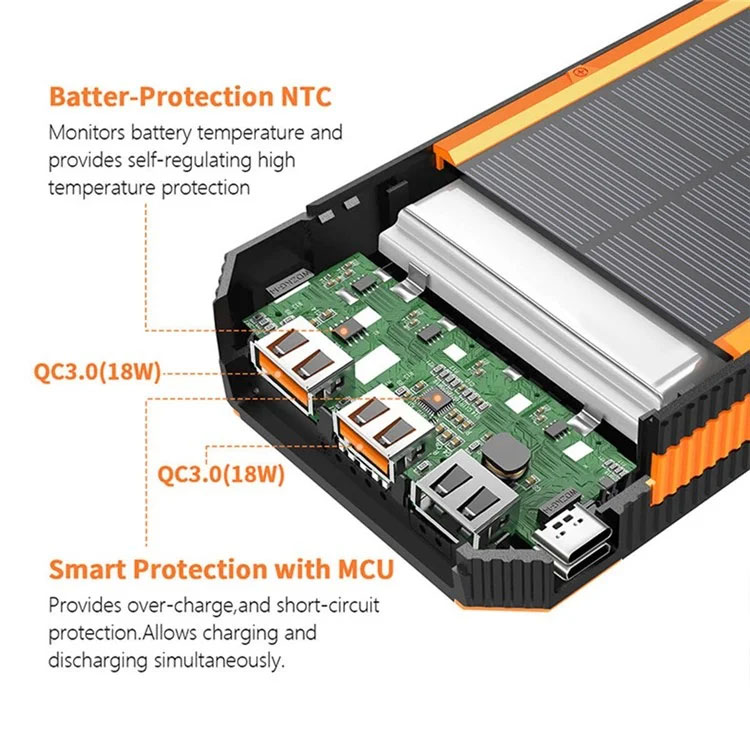 Batter-Protection NTC

Monitors battery temperature and provides self-regulating high temperature protection

QC3.0(18W)

QC3.0(18W)

Smart Protection with MCU

Provides over-charge,and short-circuit protection.Allows charging and discharging simultaneously.