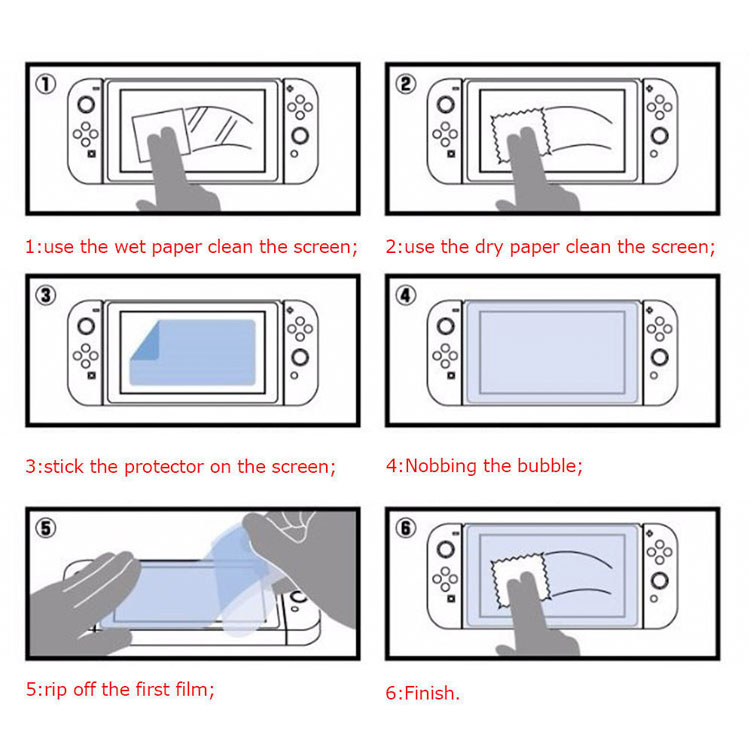 ①

1:use the wet paper clean the screen;

②

2:use the dry paper clean the screen;

③

3:stick the protector on the screen;

④

4:Nobbing the bubble;

⑤

5:rip off the first film;

⑥

6:Finish.