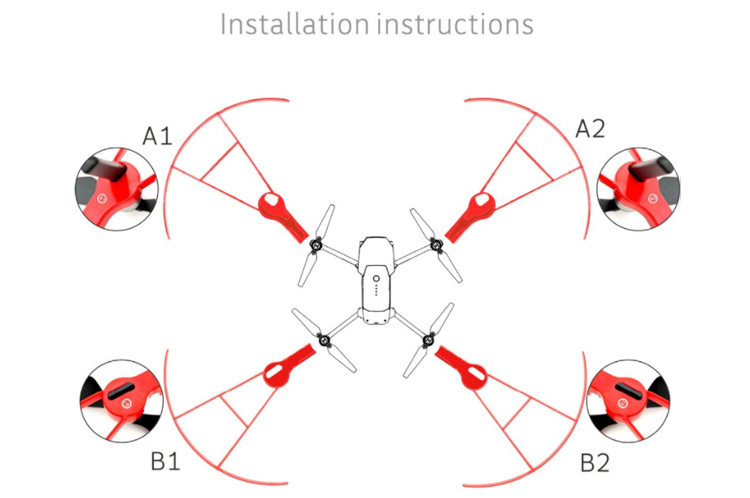 Installation instructions

A1

A2

B1

B2