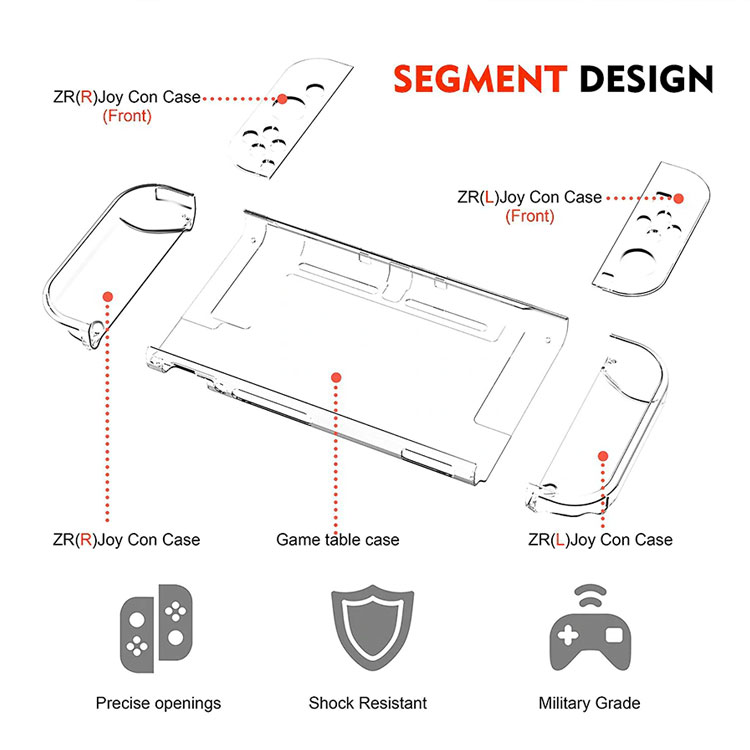 SEGMENT DESIGN

ZR(R)Joy Con Case
(Front)

ZR(L)Joy Con Case
(Front)

ZR(R)Joy Con Case

Game table case

ZR(L)Joy Con Case

Precise openings

Shock Resistant

Military Grade