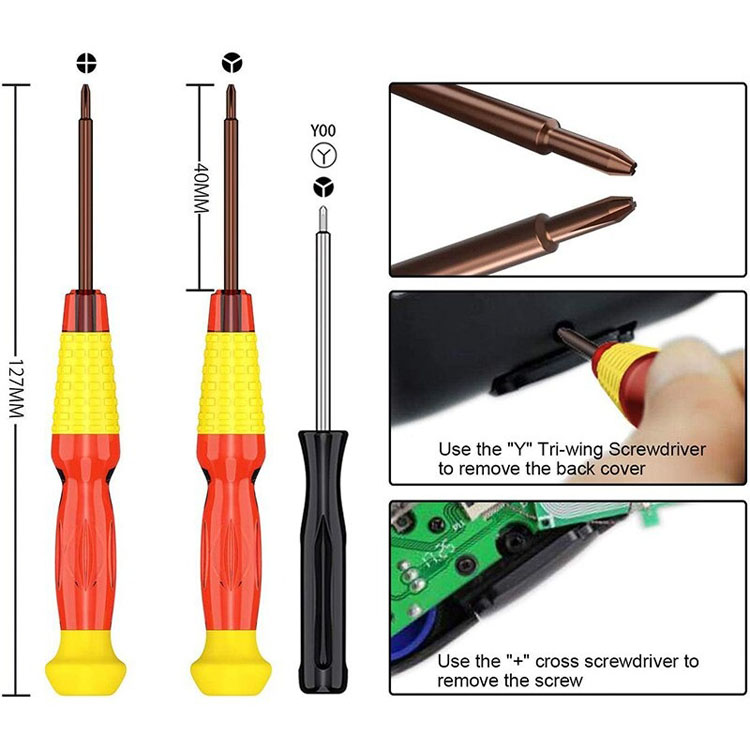 127MM

40MM

Y00

Use the "Y" Tri-wing Screwdriver to remove the back cover

Use the "+" cross screwdriver to remove the screw